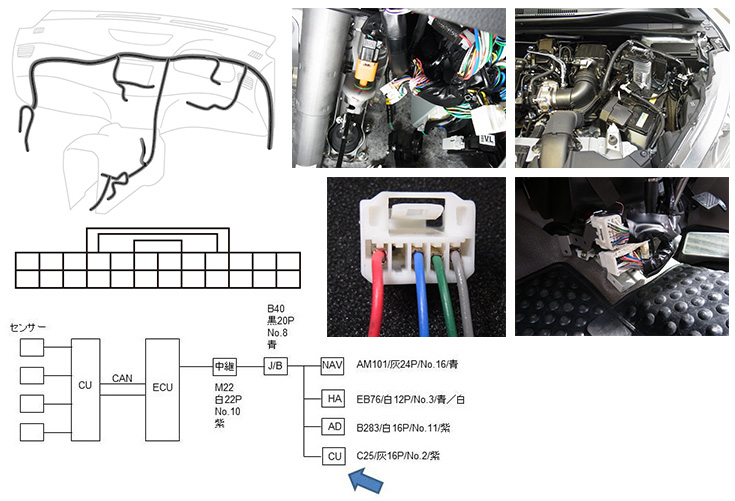 VL

センサー

CU

CAN

ECU

中継

M22
白22P
No.10
紫

B40
黒20P
No.8
青

J/B

NAV AM101/灰24P/No.16/青

HA EB76/白12P/No.3/青／白

AD B283/白16P/No.11/紫

CU C25/灰16P/No.2/紫